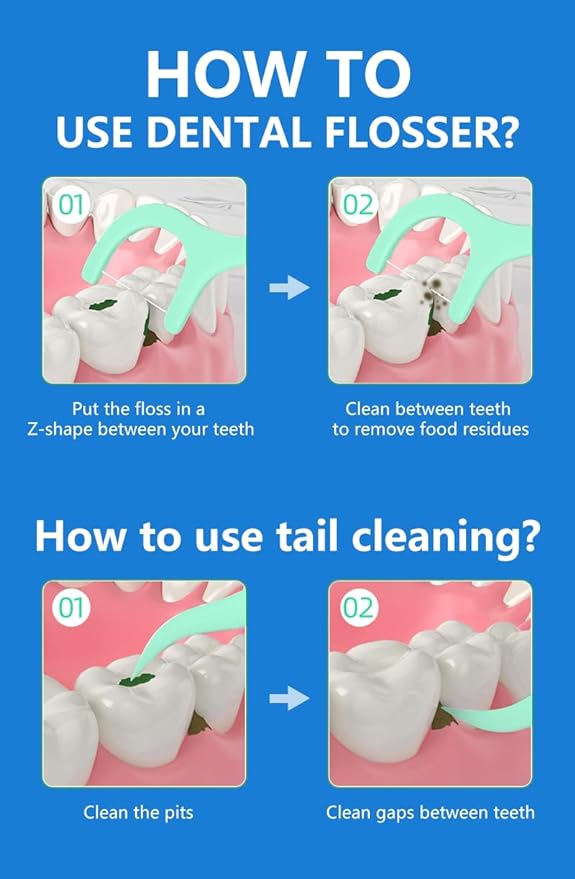 HOW TO
USE DENTAL FLOSSER?

01

Put the floss in a Z-shape between your teeth

02

Clean between teeth to remove food residues

How to use tail cleaning?

01

Clean the pits

02

Clean gaps between teeth